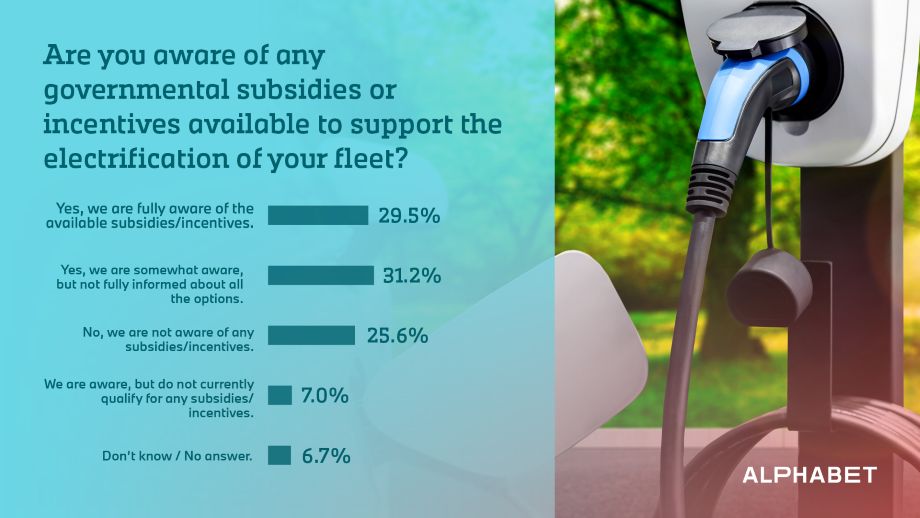 Are you aware of any governmental subsidies or incentives available to support the electrification of your fleet?

Yes, we are fully aware of the available subsidies/incentives. 29.5%

Yes, we are somewhat aware, but not fully informed about all the options. 31.2%

No, we are not aware of any subsidies/incentives. 25.6%

We are aware, but do not currently qualify for any subsidies/incentives. 7.0%

Don't know / No answer. 6.7%

ALPHABET